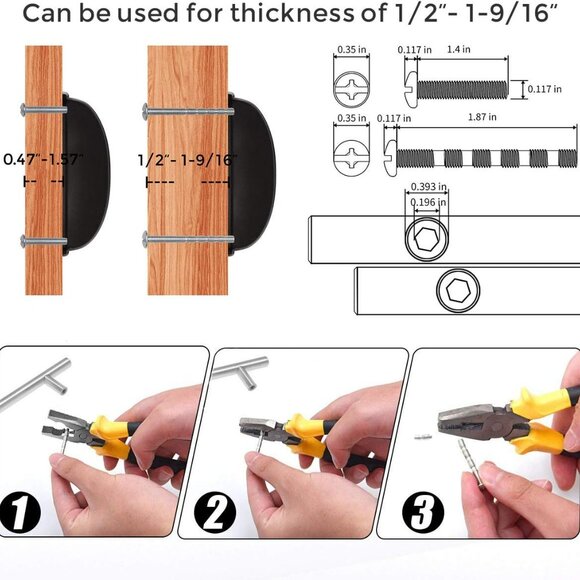 Can be used for thickness of 1/2"- 1-9/16"

0.47"-1.57"

1/2"- 1-9/16"

0.35 in
0.117 in
1.4 in
0.117 in

0.35 in
0.117 in
1.87 in

0.393 in
0.196 in

1

2

3